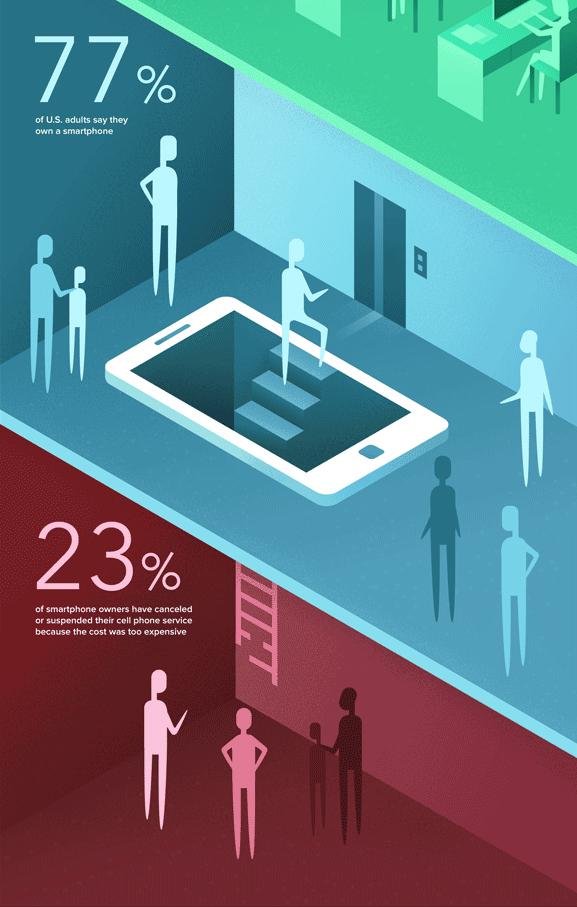 77%

of U.S. adults say they own a smartphone

23%

of smartphone owners have canceled or suspended their cell phone service because the cost was too expensive